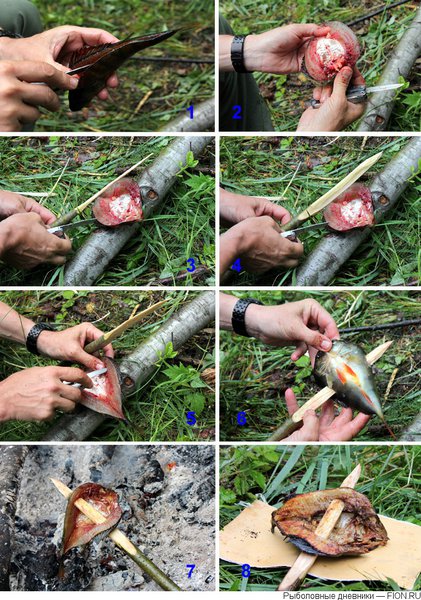 1
2
3
4
5
6
7
8
Рыболовные дневники — FION.RU